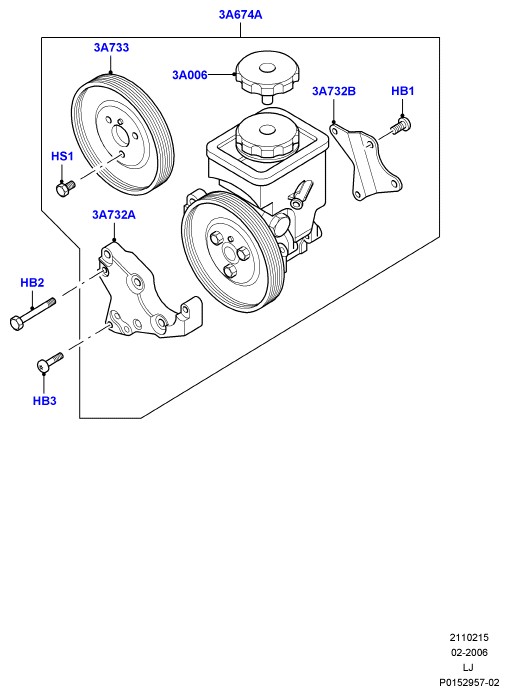 3A674A

3A733

3A006

3A732B

HB1

HS1

3A732A

HB2

HB3

2110215
02-2006
LJ
P0152957-02