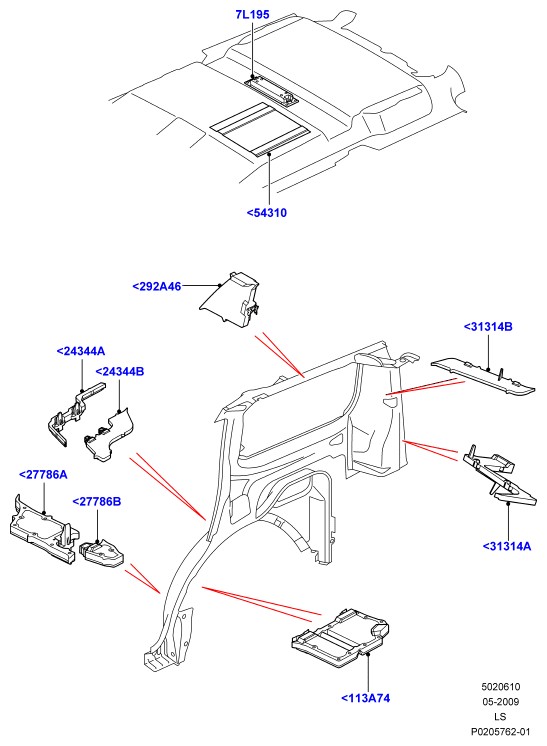 7L195

<54310

<292A46

<31314B

<24344A

<24344B

<27786A

<27786B

<31314A

<113A74

5020610
05-2009
LS
P0205762-01