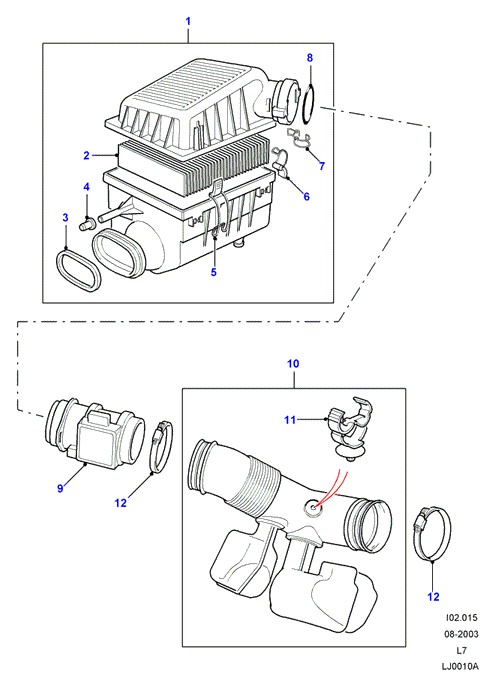 1
8
2
7
4
6
3
5
10
11
9
12
12
I02.015
08-2003
L7
LJ0010A