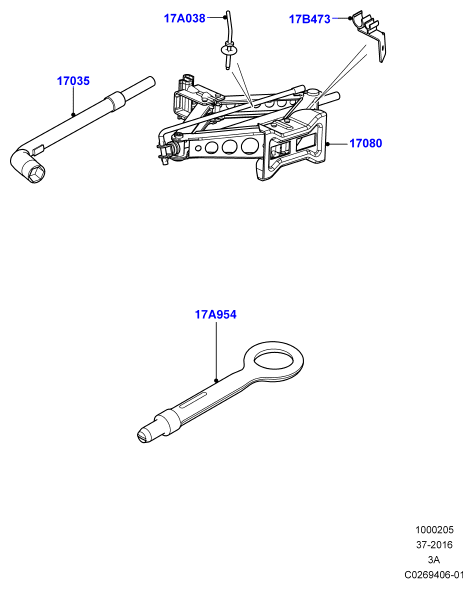 17A038

17B473

17035

17080

17A954

1000205
37-2016
3A
C0269406-01