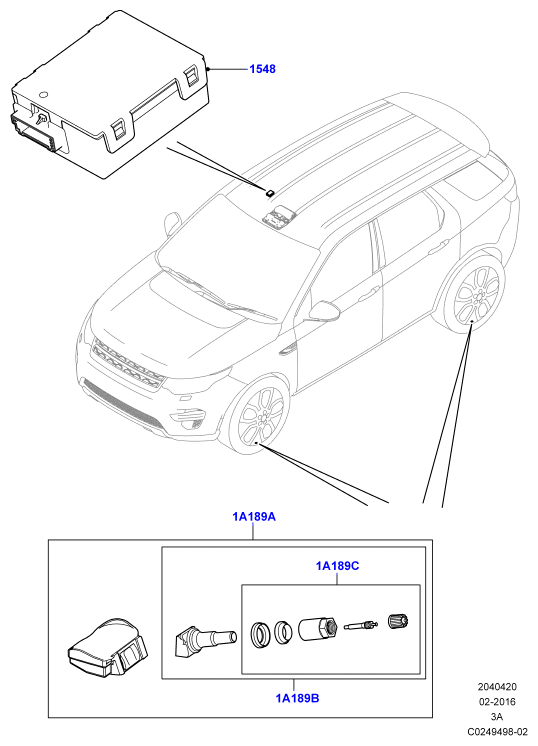 1548

1A189A

1A189C

1A189B

2040420
02-2016
3A
C0249498-02