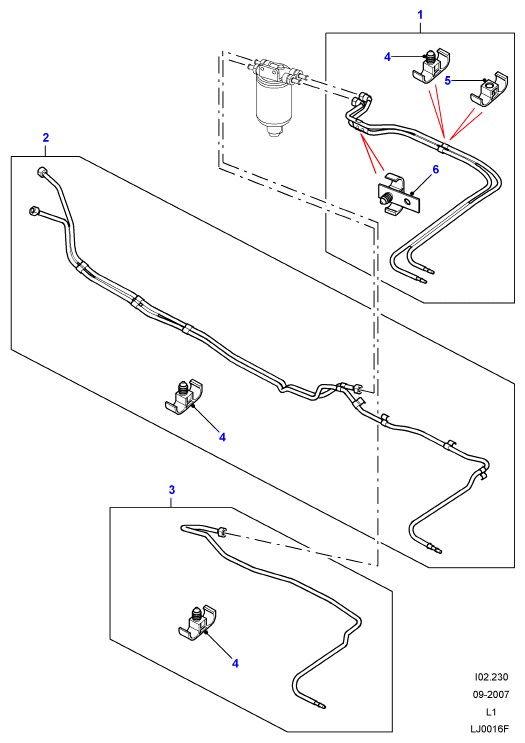 1
4
5
6
2
4
3
4
I02.230
09-2007
L1
LJ0016F