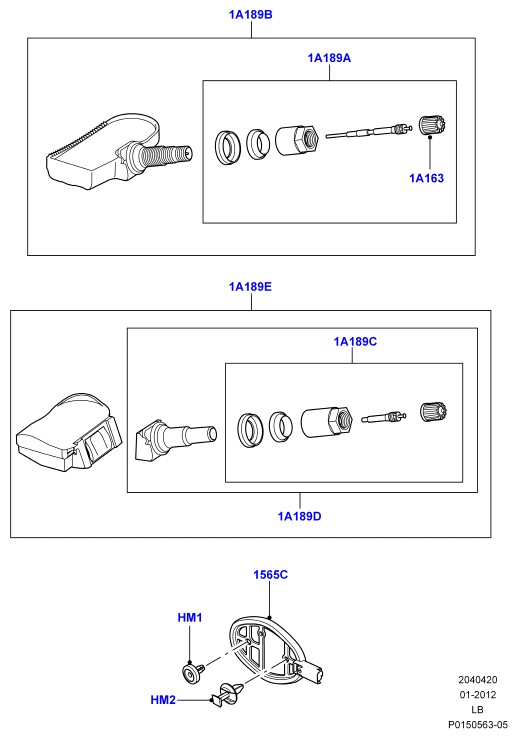 1A189B

1A189A

1A163

1A189E

1A189C

1A189D

1565C

HM1

HM2

2040420
01-2012
LB
P0150563-05