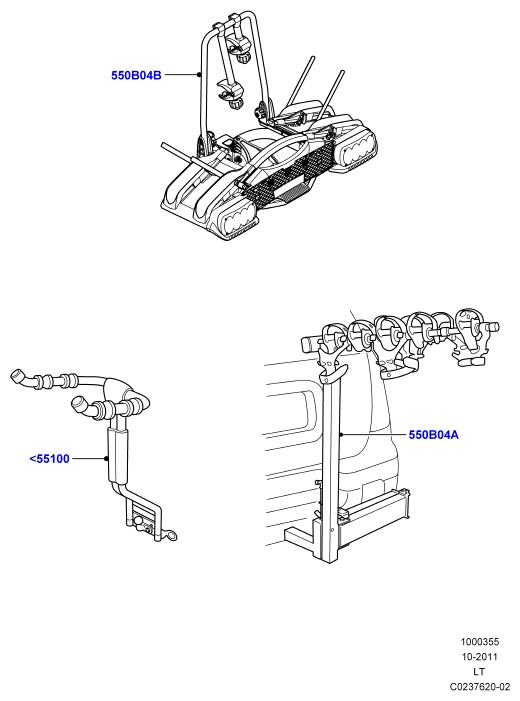 550B04B

<55100

550B04A

1000355
10-2011
LT
C0237620-02