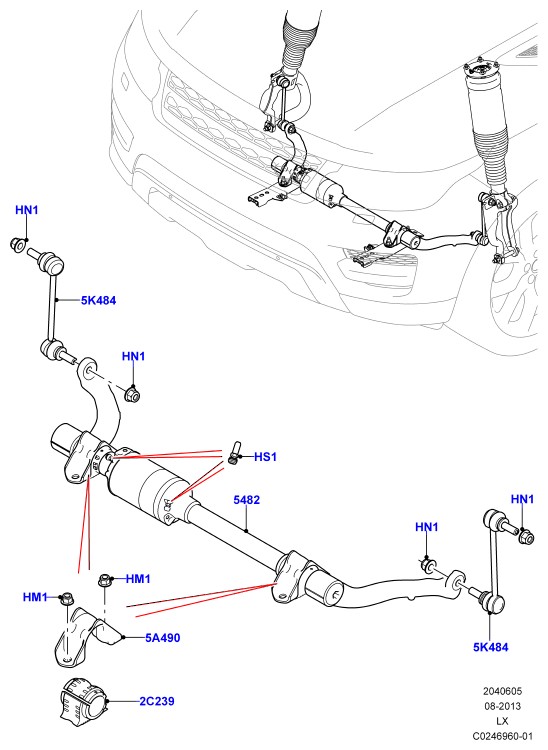 HN1
5K484
HN1
HS1
5482
HN1
HN1
HM1
HM1
5A490
5K484
2C239
2040605
08-2013
LX
C0246960-01