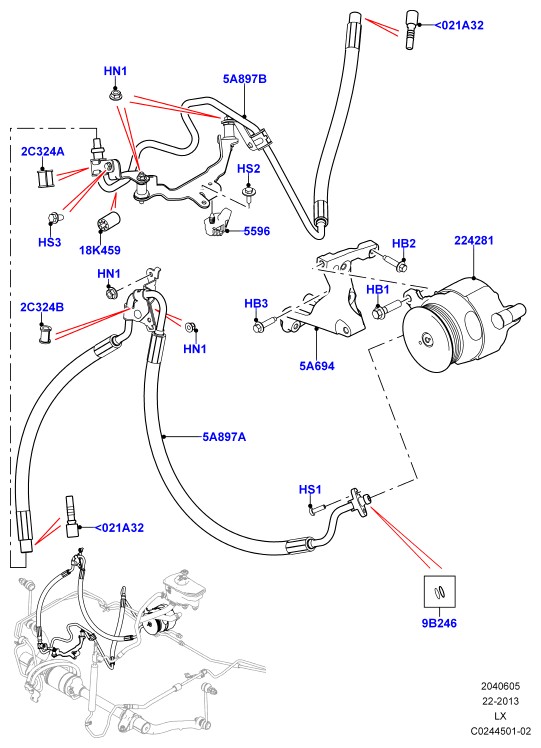 <021A32

HN1

5A897B

2C324A

HS2

HS3

18K459

5596

HB2

224281

HN1

2C324B

HB3

HB1

HN1

5A694

5A897A

HS1

<021A32

9B246

2040605
22-2013
LX
C0244501-02