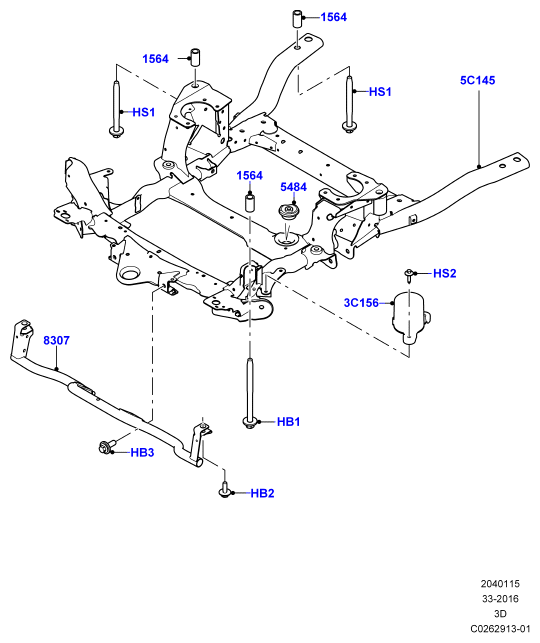 1564
1564
HS1
HS1
5C145
1564
5484
HS2
3C156
8307
HB1
HB3
HB2
2040115
33-2016
3D
C0262913-01