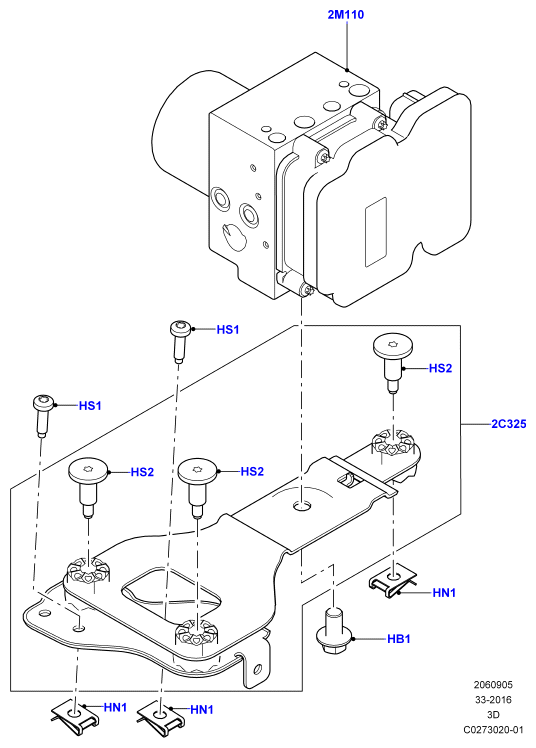 2M110

HS1

HS2

HS1

2C325

HS2

HS2

HN1

HB1

HN1

HN1

2060905
33-2016
3D
C0273020-01