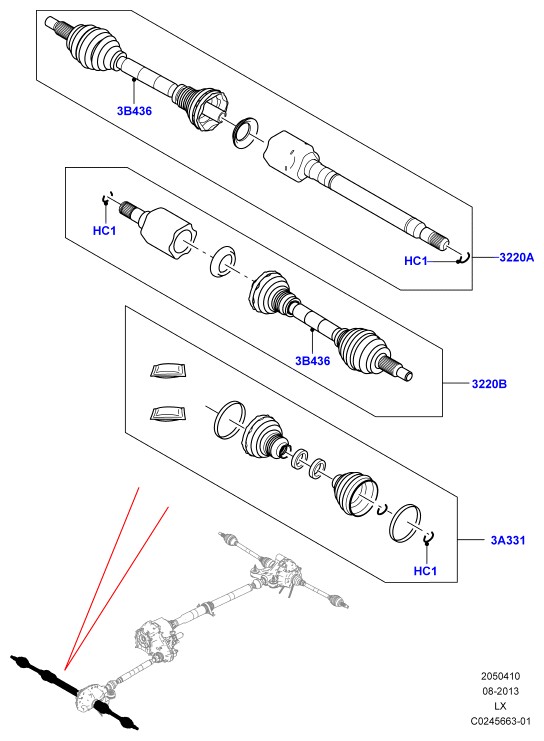 3B436

HC1

HC1

3220A

3B436

3220B

3A331

HC1

2050410
08-2013
LX
C0245663-01