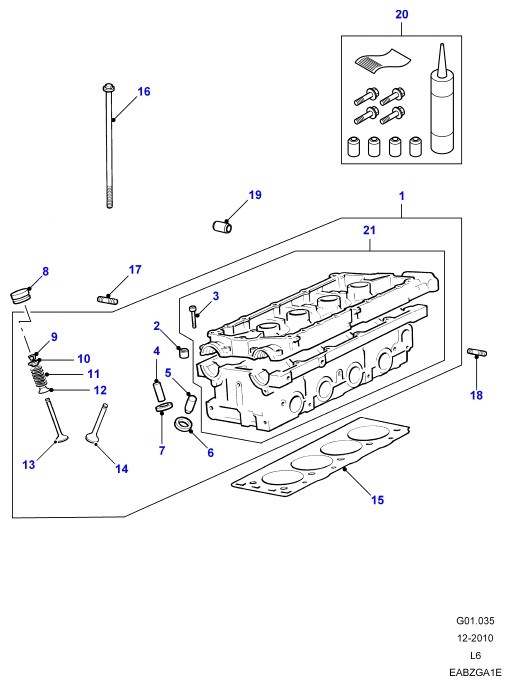 20

16

19

1

21

8

17

3

2

9

10

11

12

4

5

18

7

6

13

14

15

G01.035
12-2010
L6
EABZGA1E