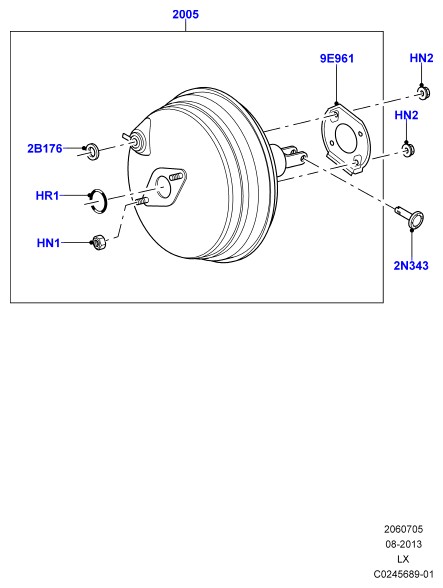 2005

9E961

HN2

HN2

2B176

HR1

HN1

2N343

2060705
08-2013
LX
C0245689-01