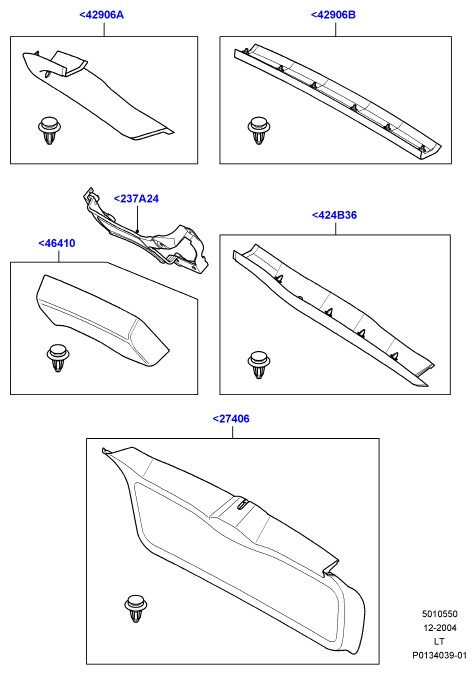 <42906A

<42906B

<237A24

<46410

<424B36

<27406

5010550
12-2004
LT
P0134039-01