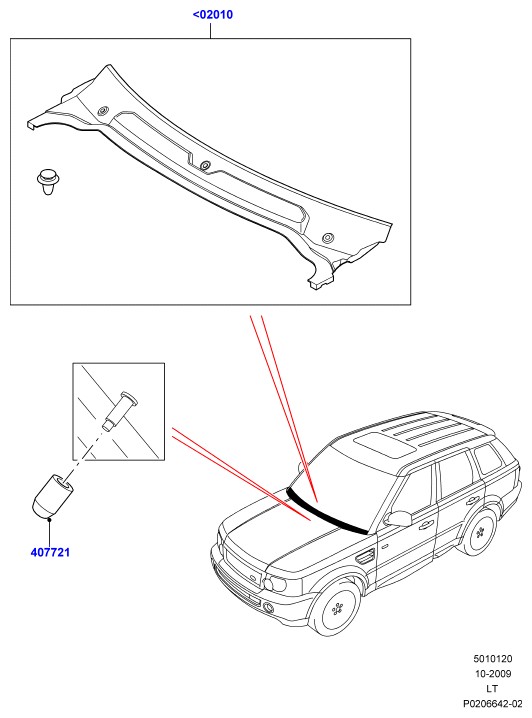 <02010

407721

5010120
10-2009
LT
P0206642-02