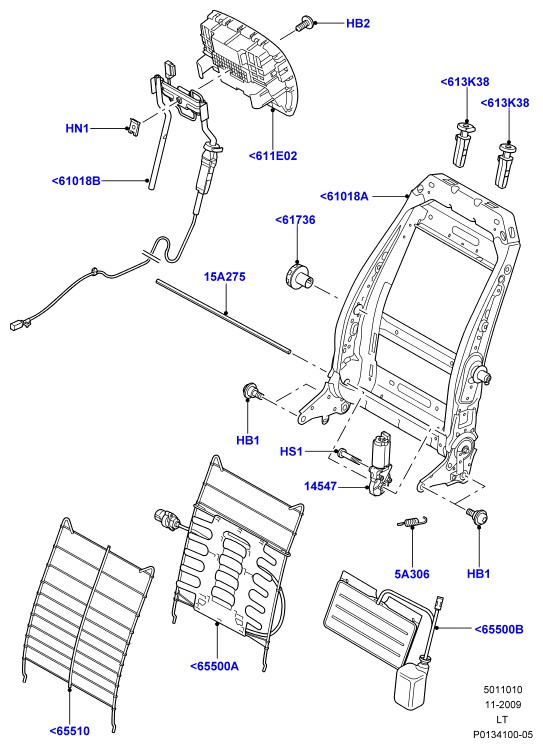 HB2

<613K38

<613K38

HN1

<611E02

<61018B

<61018A

<61736

15A275

HB1

HS1

14547

5A306

HB1

<65500B

<65500A

<65510

5011010
11-2009
LT
P0134100-05