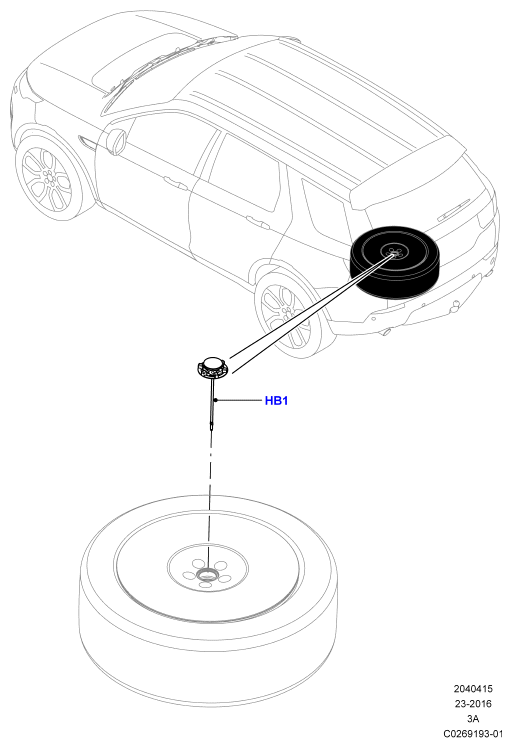 HB1

2040415
23-2016
3A
C0269193-01