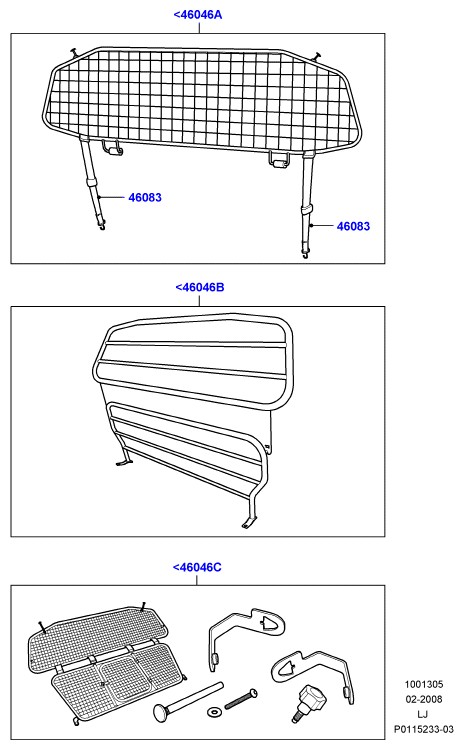 <46046A

46083

46083

<46046B

<46046C

1001305
02-2008
LJ
P0115233-03