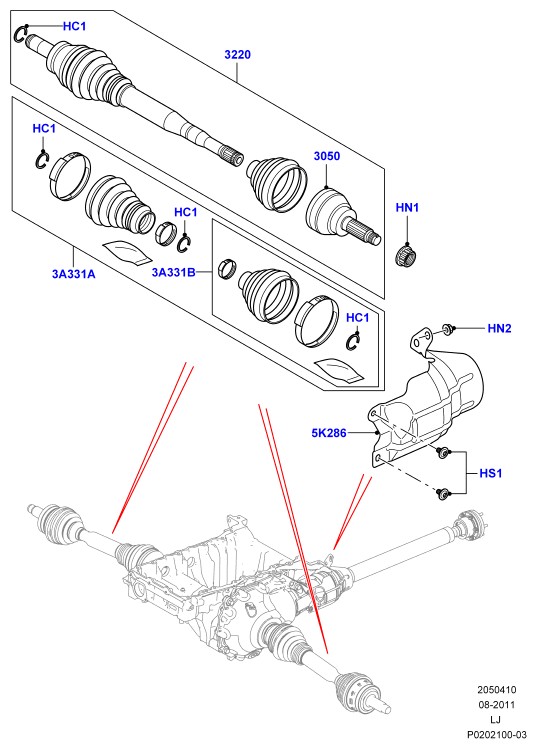 HC1
3220
HC1
3050
HC1
HN1
3A331A
3A331B
HC1
HN2
5K286
HS1
2050410
08-2011
LJ
P0202100-03