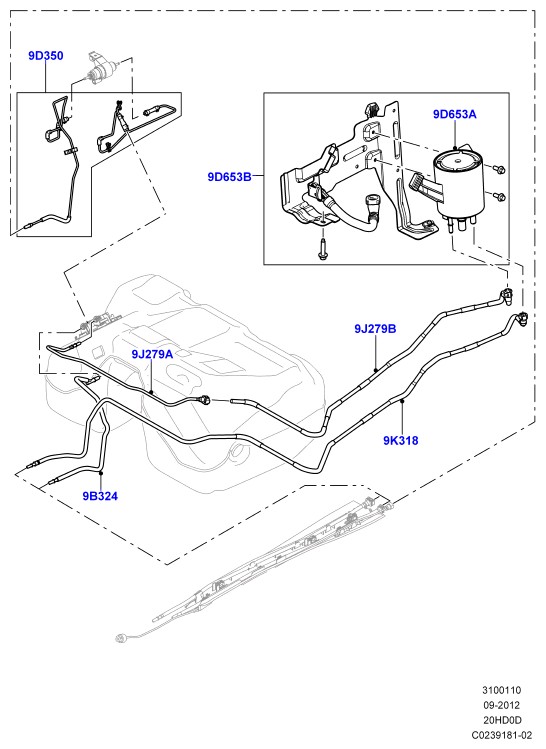 9D350

9D653A

9D653B

9J279B

9J279A

9K318

9B324

3100110
09-2012
20HD0D
C0239181-02