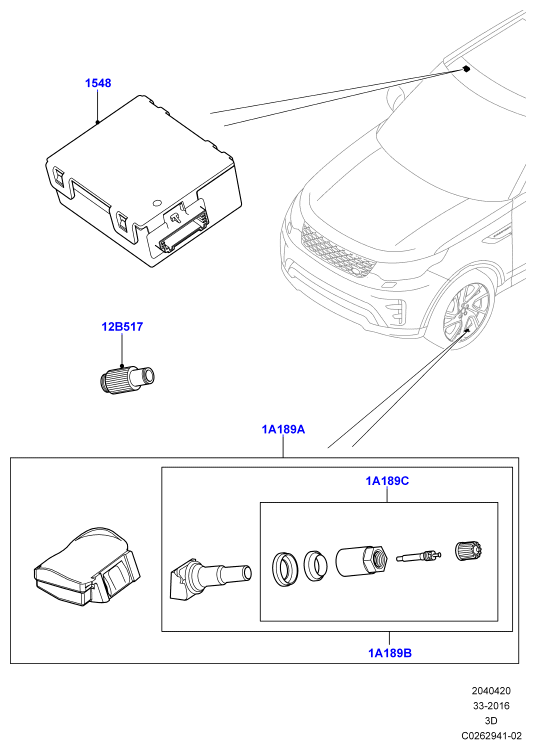 1548

12B517

1A189A

1A189C

1A189B

2040420
33-2016
3D
C0262941-02