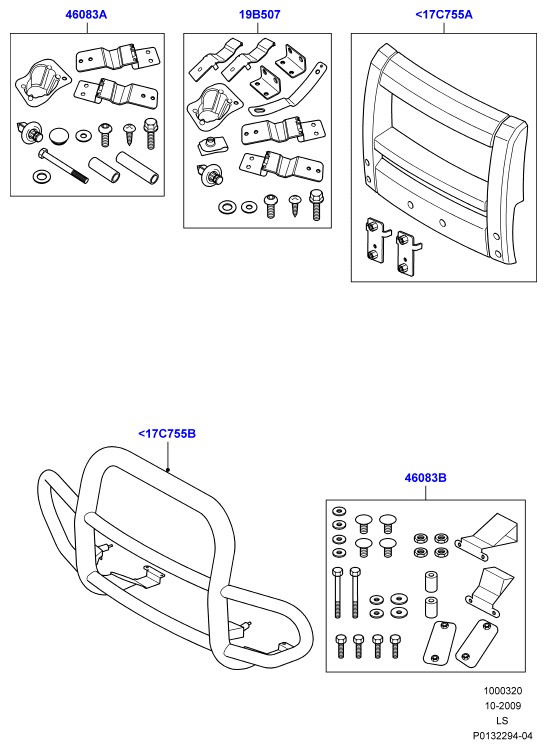 46083A

19B507

<17C755A

<17C755B

46083B

1000320
10-2009
LS
P0132294-04