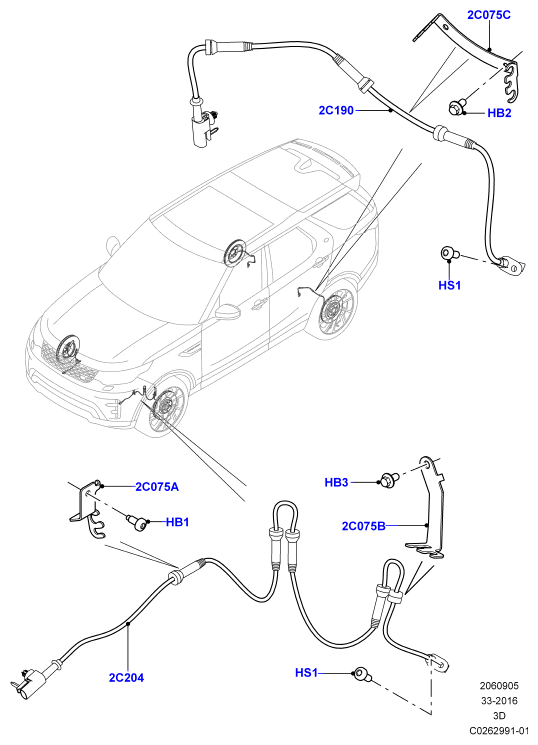 2C075C
2C190
HB2
HS1
2C075A
HB1
HB3
2C075B
2C204
HS1
2060905
33-2016
3D
C0262991-01