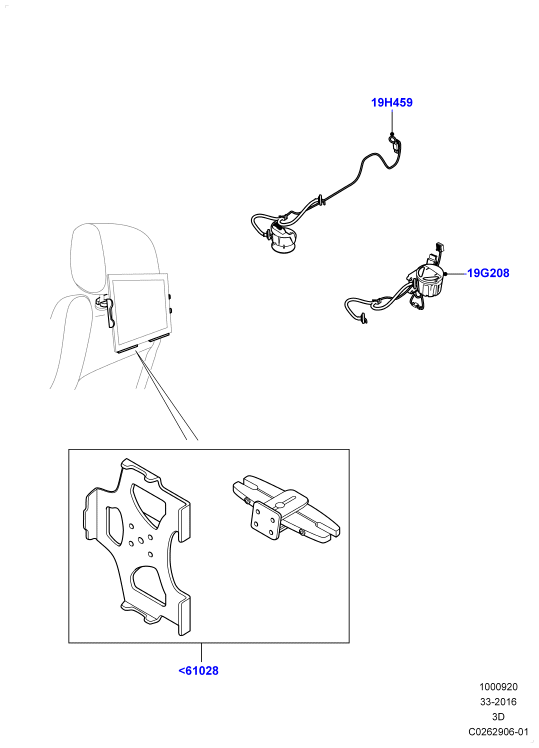 19H459

19G208

<61028

1000920
33-2016
3D
C0262906-01