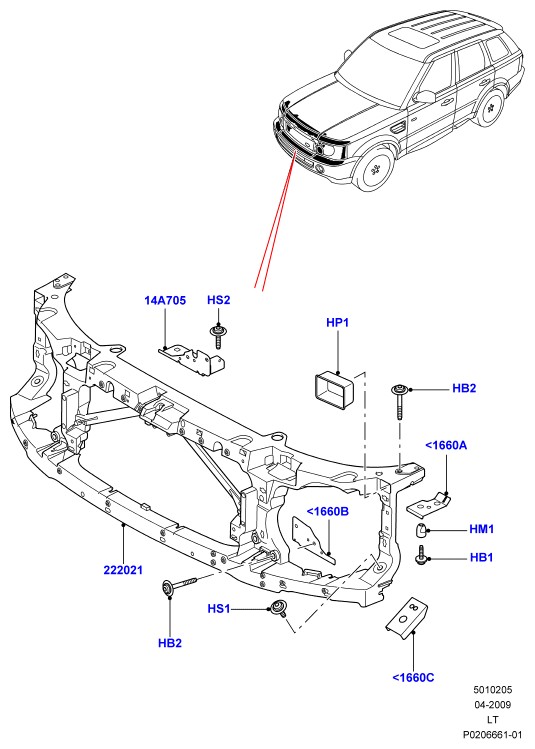 14A705
HS2
HP1
HB2
<1660A
<1660B
HM1
HB1
222021
HS1
HB2
<1660C
5010205
04-2009
LT
P0206661-01