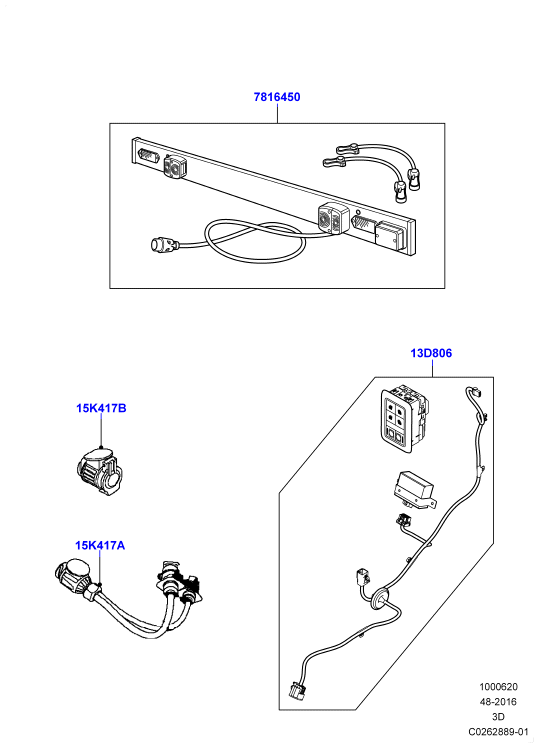 7816450

13D806

15K417B

15K417A

1000620
48-2016
3D
C0262889-01