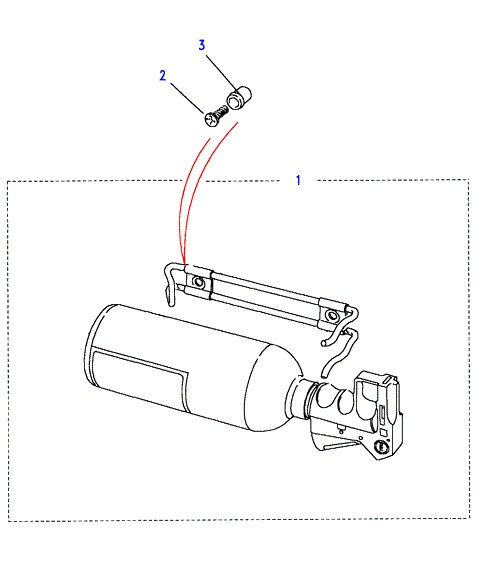 3
2
1