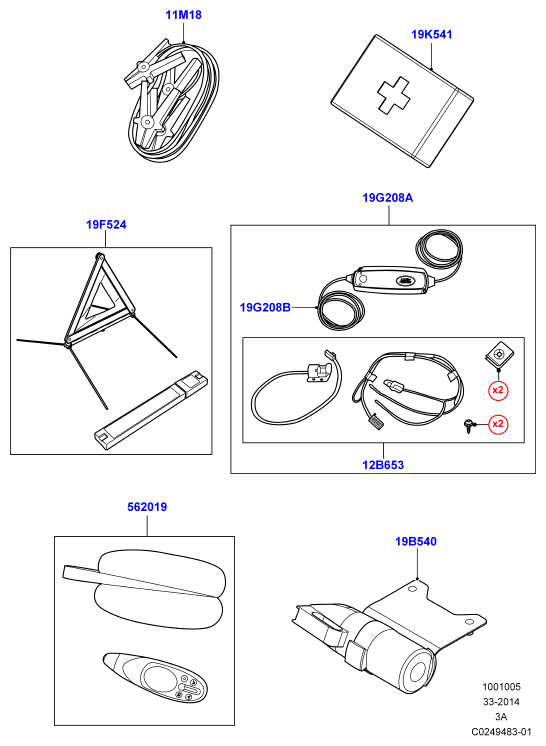 11M18

19K541

19F524

19G208A

19G208B

x2

x2

12B653

562019

19B540

1001005
33-2014
3A
C0249483-01