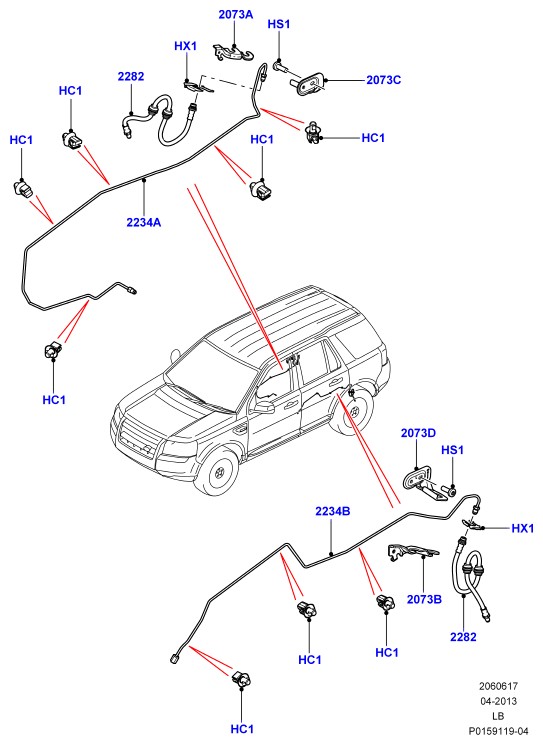 2073A
HS1
HX1
2282
2073C
HC1
HC1
HC1
HC1
2234A
HC1
2073D
HS1
2234B
HX1
2073B
2282
HC1
HC1
HC1
2060617
04-2013
LB
P0159119-04