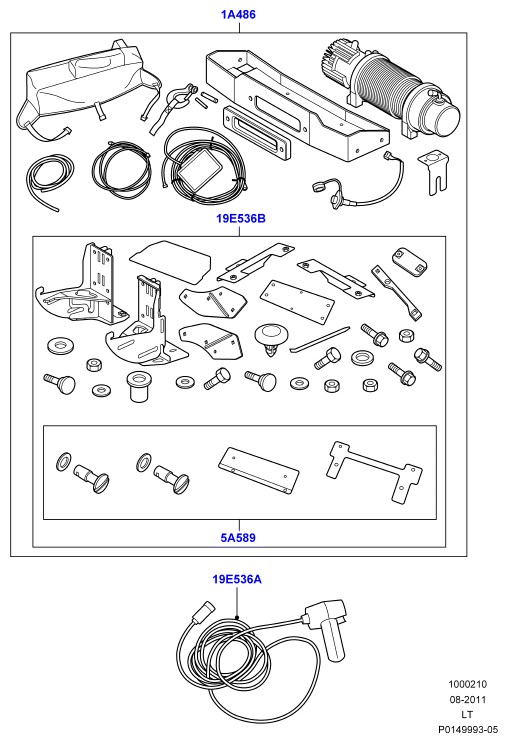 1A486

19E536B

5A589

19E536A

1000210
08-2011
LT
P0149993-05