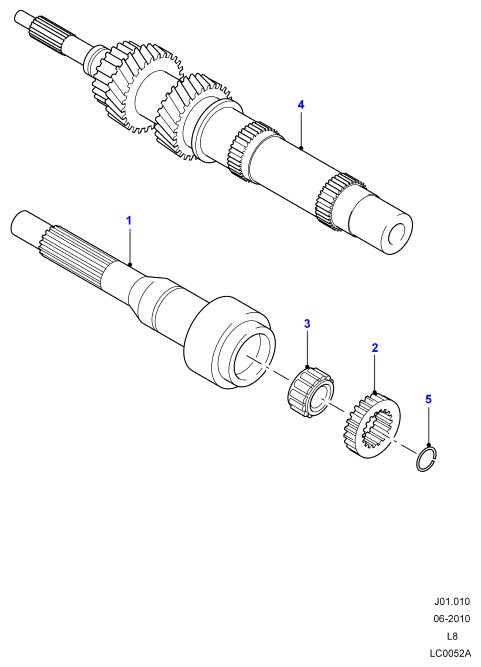 4

1

3

2

5

J01.010
06-2010
L8
LC0052A