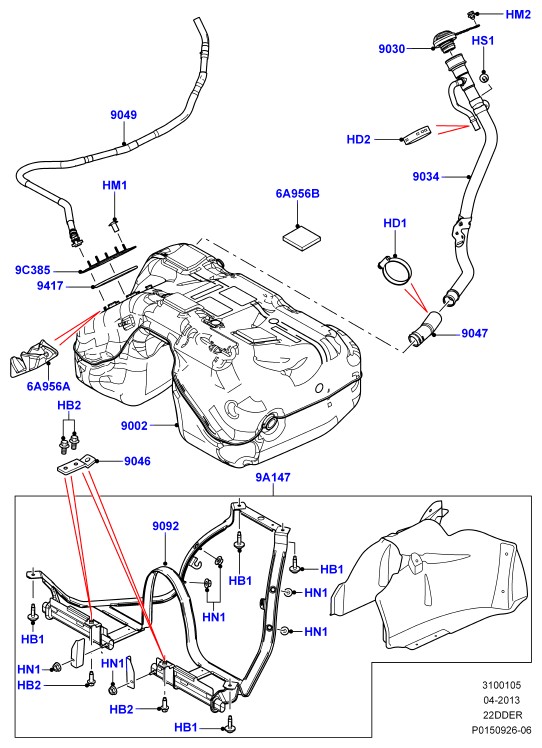 HM2
9030
HS1
9049
HD2
9034
HM1
6A956B
HD1
9C385
9417
9047
6A956A
HB2
9002
9046
9A147
9092
HB1
HB1
HN1
HN1
HN1
HB1
HN1
HN1
HB2
HB2
HB1
3100105
04-2013
22DDER
P0150926-06