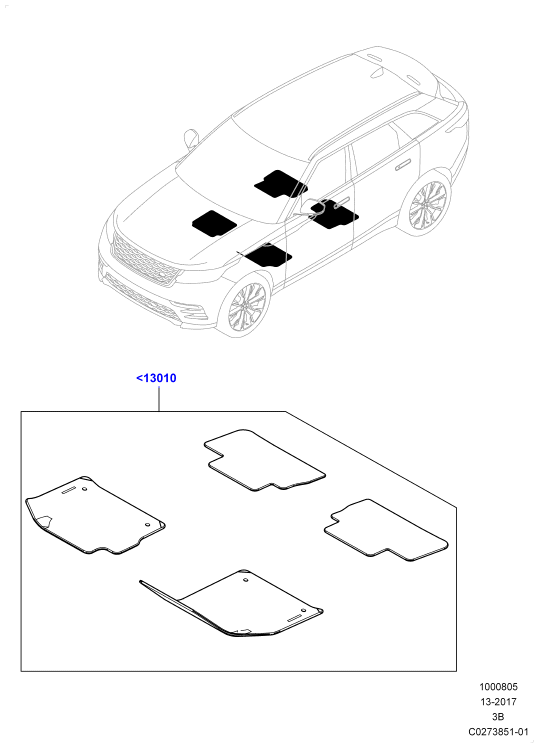 <13010

1000805
13-2017
3B
C0273851-01