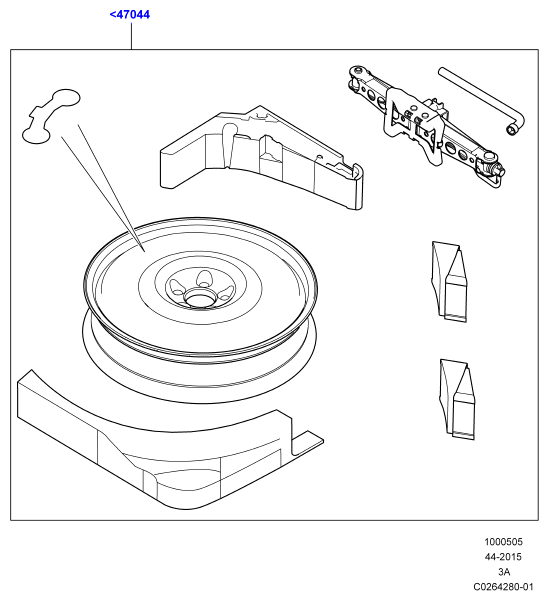 <47044

1000505
44-2015
3A
C0264280-01