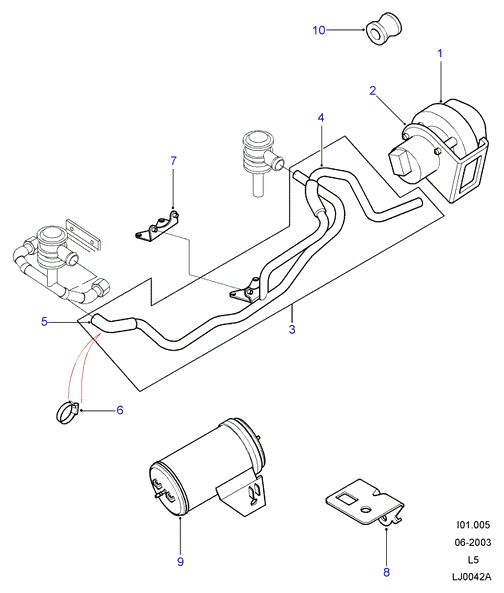 10
1
2
4
7
5
3
6
9
8
I01.005
06-2003
L5
LJ0042A