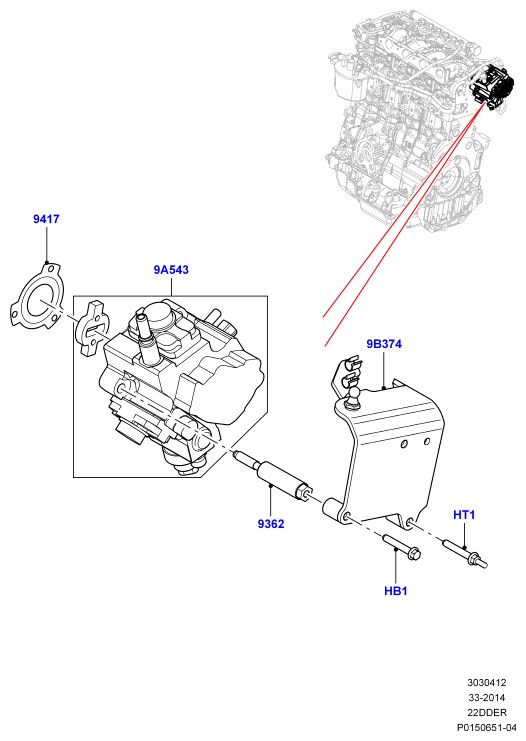 9417

9A543

9B374

9362

HT1

HB1

3030412
33-2014
22DDER
P0150651-04