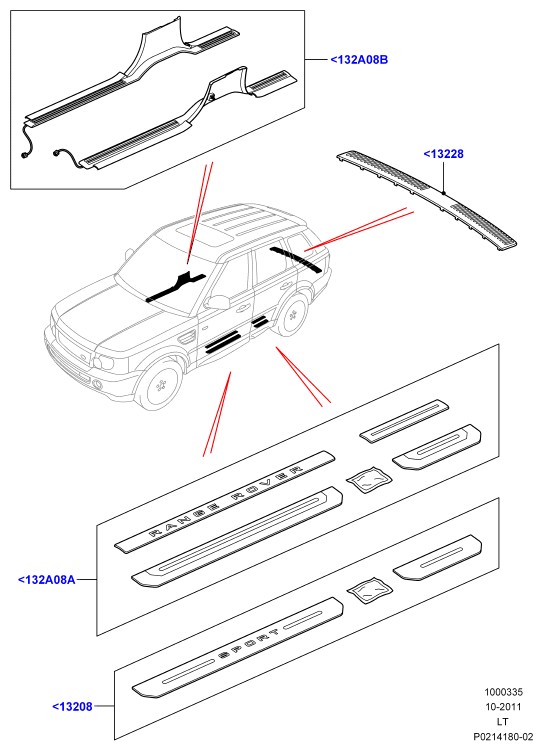 <132A08B

<13228

RANGE ROVER

<132A08A

SPORT

<13208

1000335
10-2011
LT
P0214180-02