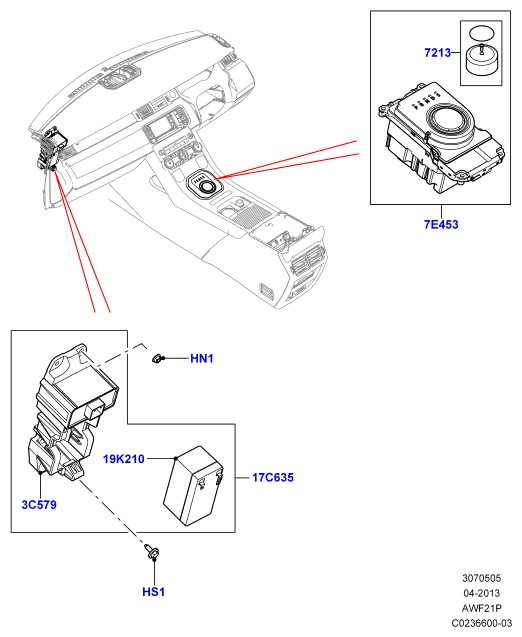 7213

7E453

HN1

19K210

17C635

3C579

HS1

3070505
04-2013
AWF21P
C0236600-03