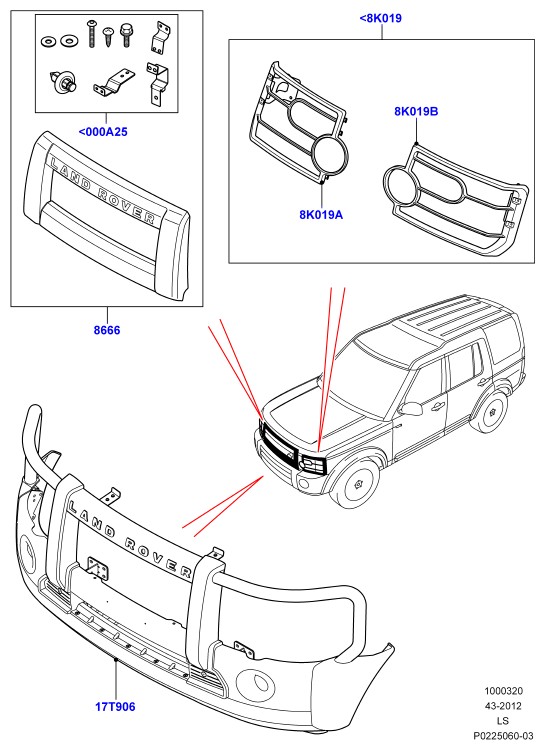 <000A25

LAND ROVER

8666

<8K019

8K019B

8K019A

LAND ROVER

17T906

1000320
43-2012
LS
P0225060-03