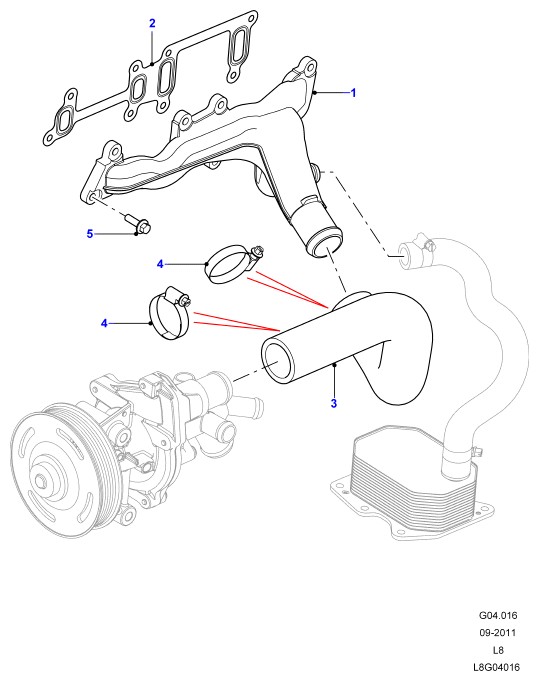 2
1
5
4
4
3
G04.016
09-2011
L8
L8G04016