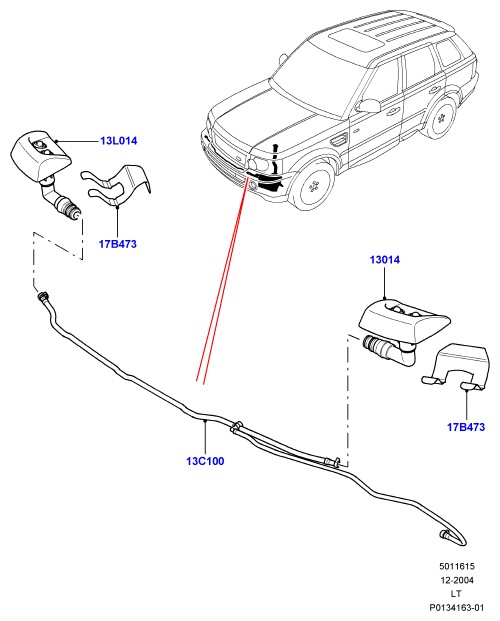 13L014

17B473

13014

17B473

13C100

5011615
12-2004
LT
P0134163-01