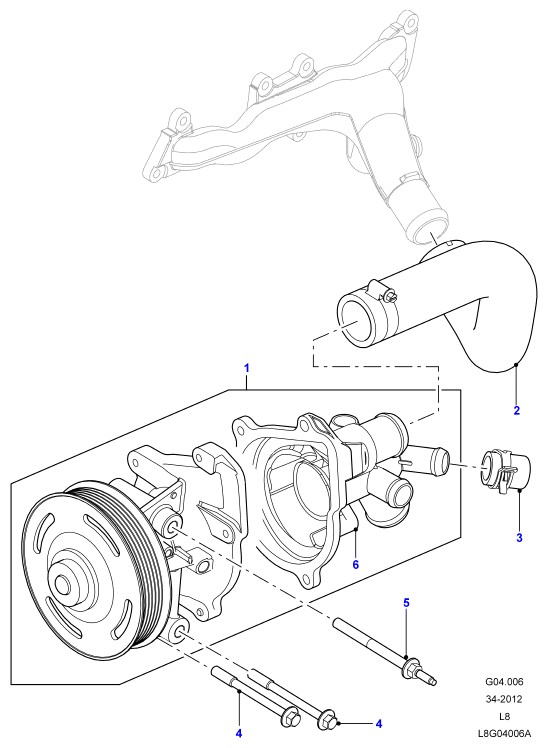 1
2
3
6
5
4
4
G04.006
34-2012
L8
L8G04006A