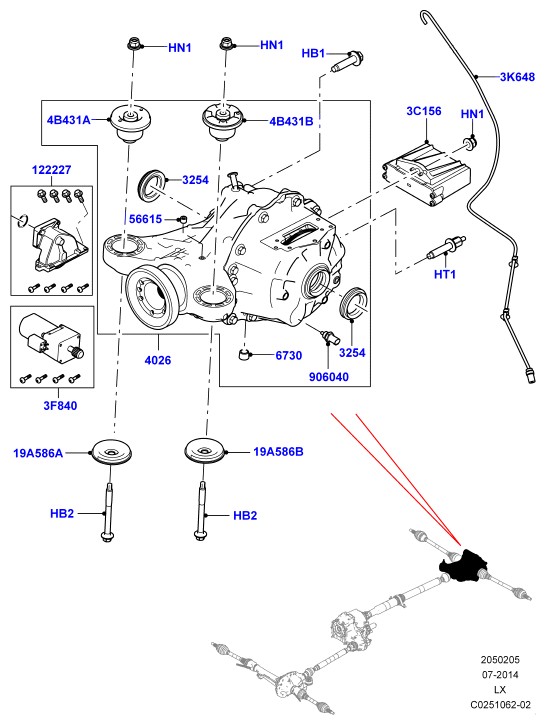 HN1
HN1
HB1
3K648
4B431A
4B431B
3C156
HN1
122227
3254
56615
HT1
4026
6730
3254
906040
3F840
19A586A
19A586B
HB2
HB2
2050205
07-2014
LX
C0251062-02