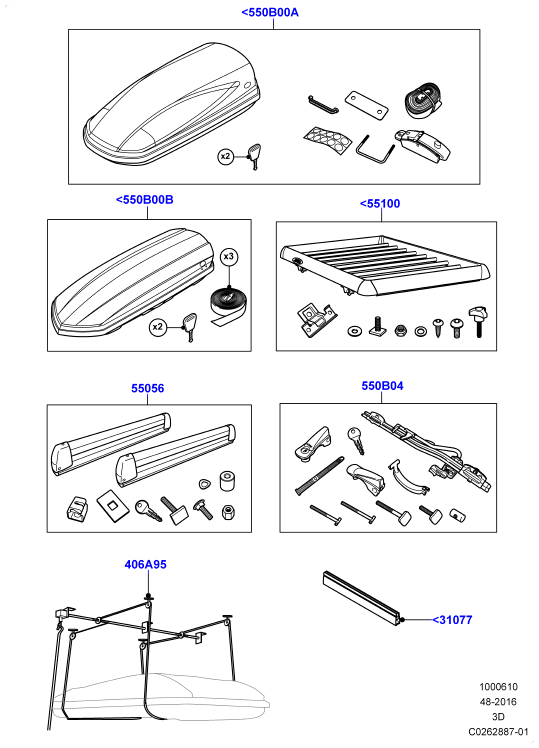 <550B00A

x2

<550B00B

x3

x2

<55100

55056

550B04

406A95

<31077

1000610
48-2016
3D
C0262887-01