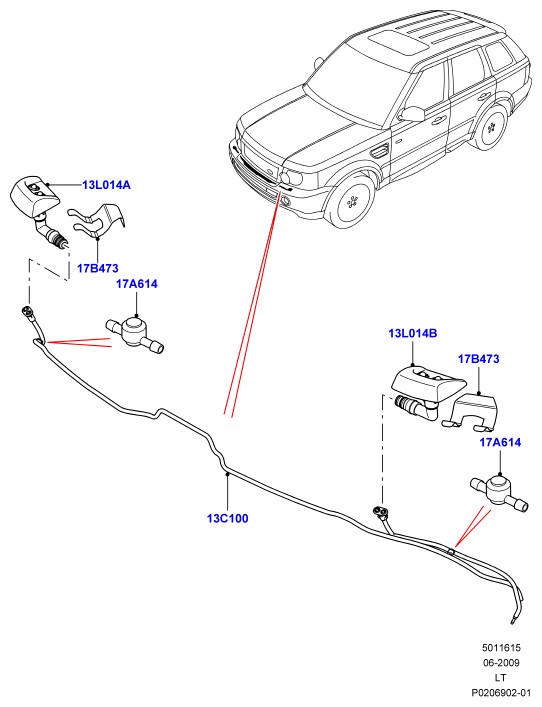 13L014A
17B473
17A614
13L014B
17B473
17A614
13C100

5011615
06-2009
LT
P0206902-01