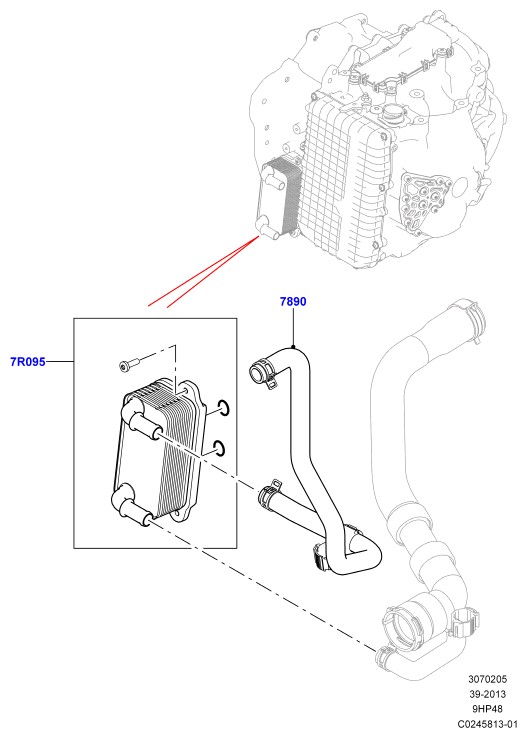 7890

7R095

3070205
39-2013
9HP48
C0245813-01