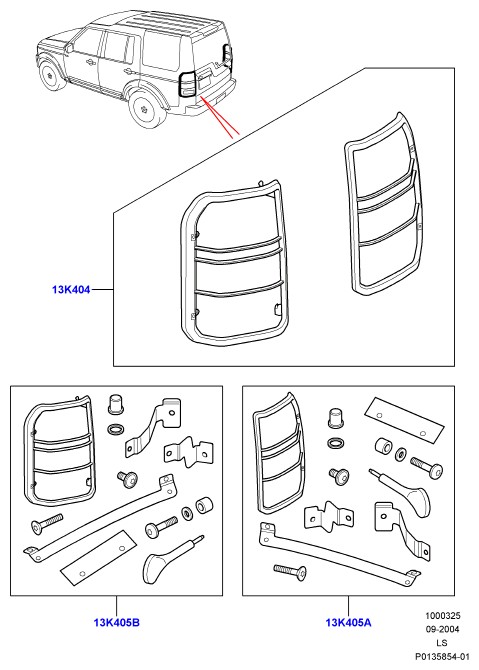 13K404

13K405B

13K405A

1000325
09-2004
LS
P0135854-01