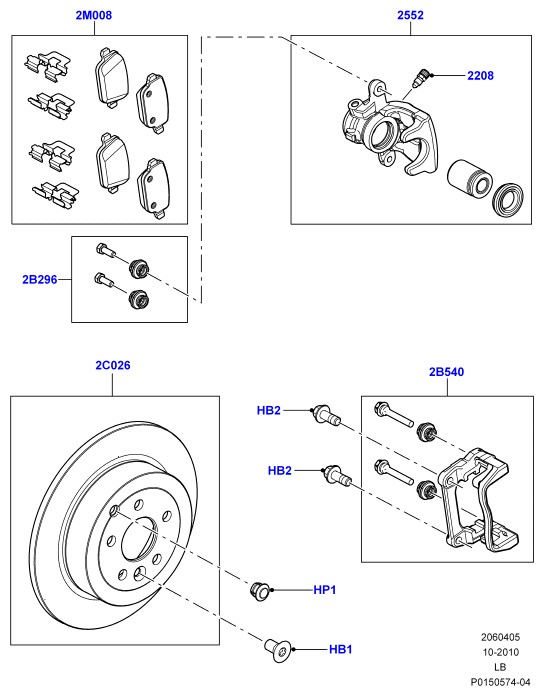 2M008

2552

2208

2B296

2C026

2B540

HB2

HB2

HP1

HB1

2060405
10-2010
LB
P0150574-04